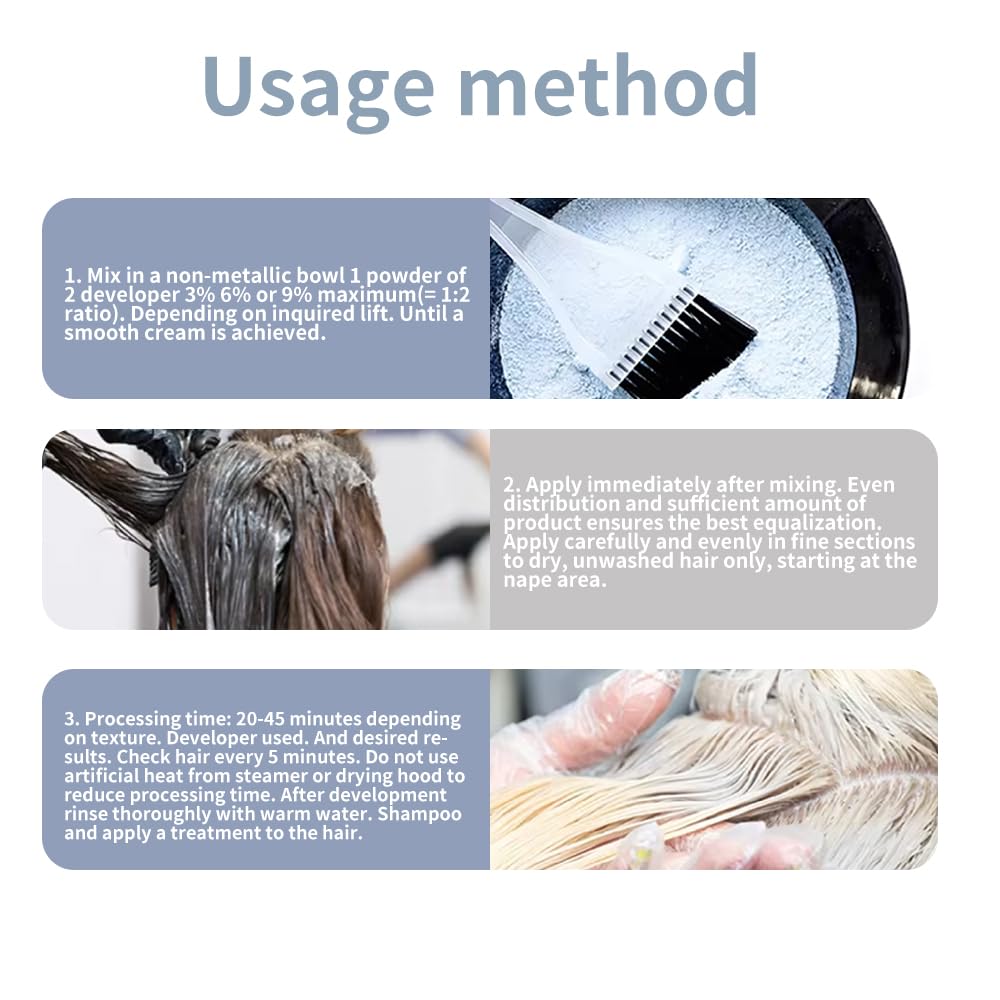 Usage method

1. Mix in a non-metallic bowl 1 powder of 2 developer 3% 6% or 9% maximum(= 1:2 ratio). Depending on inquired lift. Until a smooth cream is achieved.

2. Apply immediately after mixing. Even distribution and sufficient amount of product ensures the best equalization. Apply carefully and evenly in fine sections to dry, unwashed hair only, starting at the nape area.

3. Processing time: 20-45 minutes depending on texture. Developer used. And desired results. Check hair every 5 minutes. Do not use artificial heat from steamer or drying hood to reduce processing time. After development rinse thoroughly with warm water. Shampoo and apply a treatment to the hair.