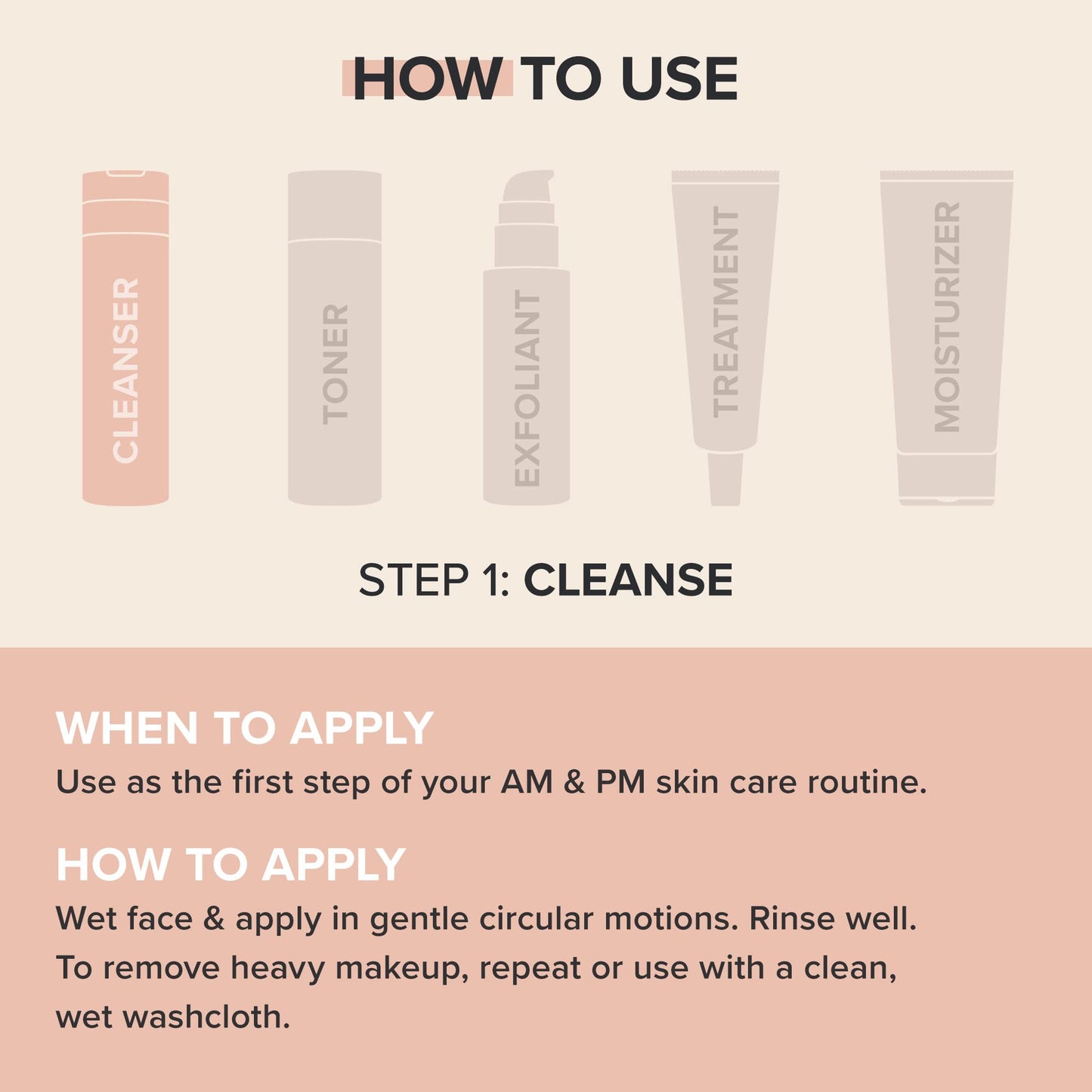 HOW TO USE

CLEANSER

TONER

EXFOLIANT

TREATMENT

MOISTURIZER

STEP 1: CLEANSE

WHEN TO APPLY
Use as the first step of your AM & PM skin care routine.

HOW TO APPLY
Wet face & apply in gentle circular motions. Rinse well. To remove heavy makeup, repeat or use with a clean, wet washcloth.