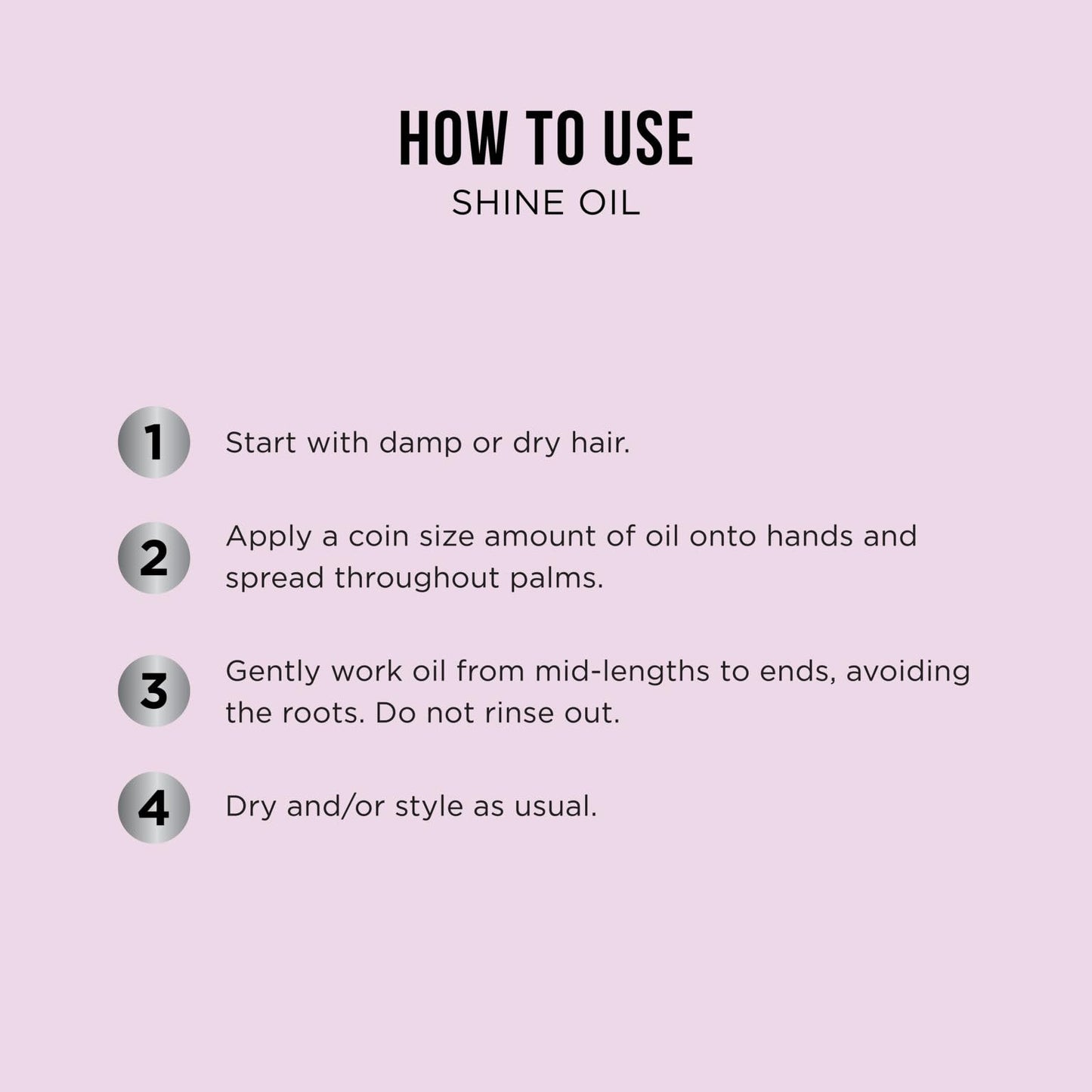 HOW TO USE
SHINE OIL

1 Start with damp or dry hair.

2 Apply a coin size amount of oil onto hands and spread throughout palms.

3 Gently work oil from mid-lengths to ends, avoiding the roots. Do not rinse out.

4 Dry and/or style as usual.