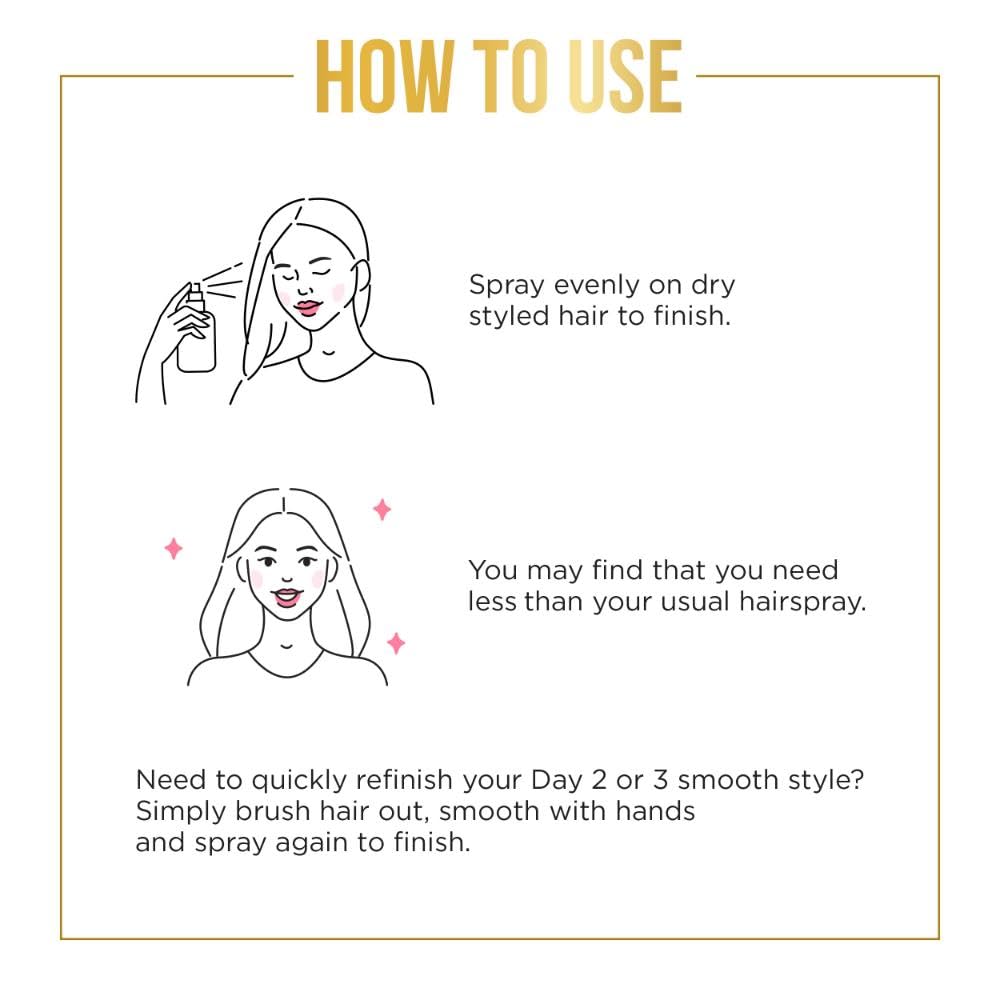 HOW TO USE

Spray evenly on dry styled hair to finish.

You may find that you need less than your usual hairspray.

Need to quickly refinish your Day 2 or 3 smooth style? Simply brush hair out, smooth with hands and spray again to finish.